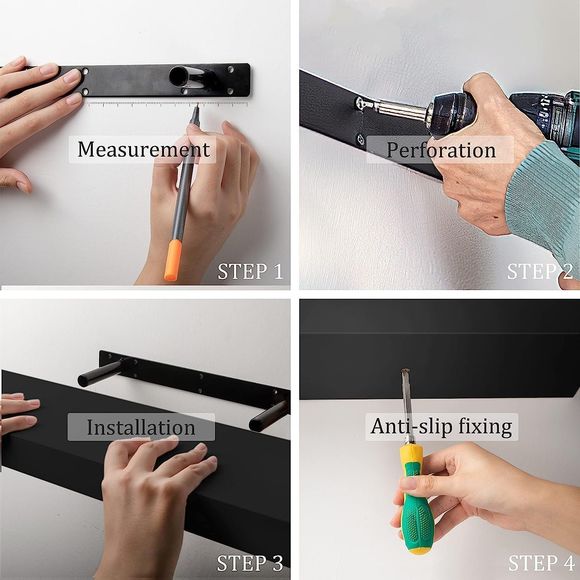 Measurement

STEP 1

Perforation

STEP 2

Installation

STEP 3

Anti-slip fixing

STEP 4